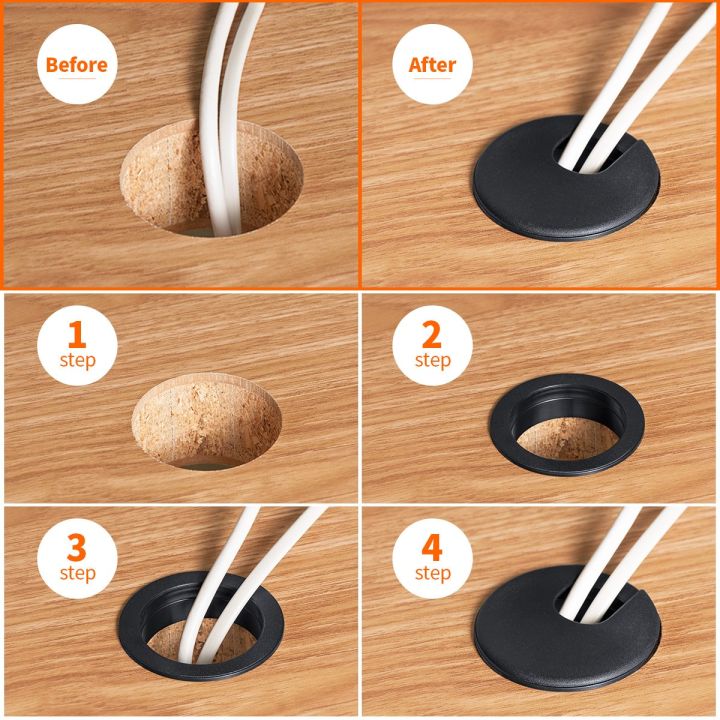 Before

After

1
step

2
step

3
step

4
step