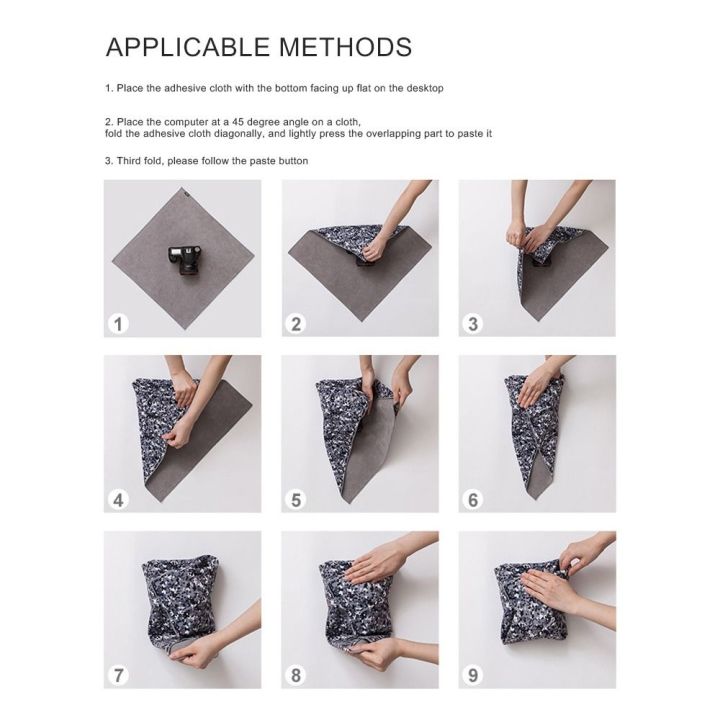 APPLICABLE METHODS

1. Place the adhesive cloth with the bottom facing up flat on the desktop

2. Place the computer at a 45 degree angle on a cloth,
fold the adhesive cloth diagonally, and lightly press the overlapping part to paste it

3. Third fold, please follow the paste button

1

2

3

4

5

6

7

8

9