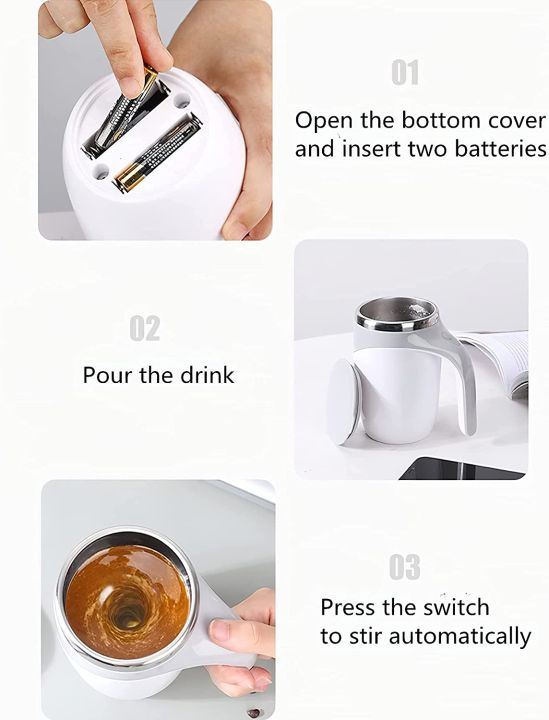 01
Open the bottom cover and insert two batteries

02
Pour the drink

03
Press the switch to stir automatically