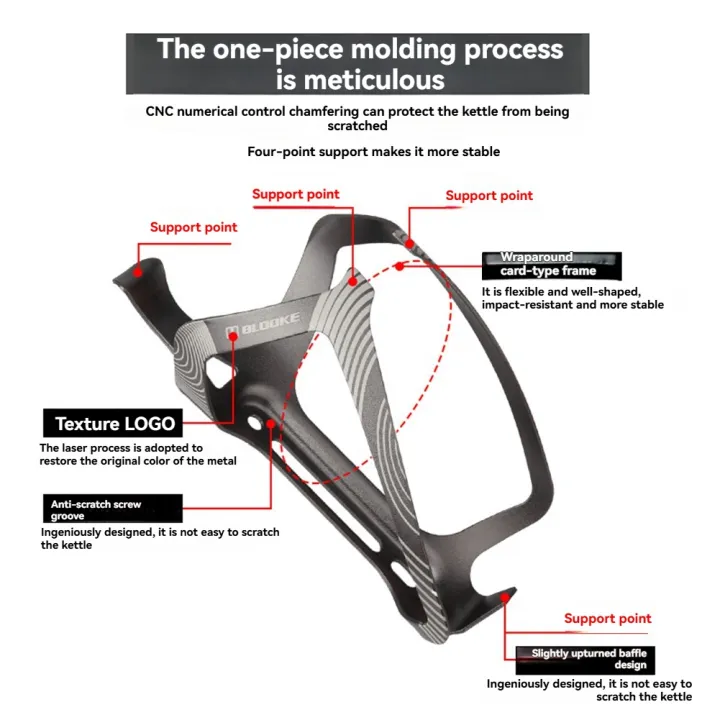 The one-piece molding process is meticulous

CNC numerical control chamfering can protect the kettle from being scratched

Four-point support makes it more stable

Support point

Support point

Support point

Wraparound card-type frame

It is flexible and well-shaped, impact-resistant and more stable

BLOOKE

Texture LOGO

The laser process is adopted to restore the original color of the metal

Anti-scratch screw groove

Ingeniously designed, it is not easy to scratch the kettle

Support point

Slightly upturned baffle design

Ingeniously designed, it is not easy to scratch the kettle