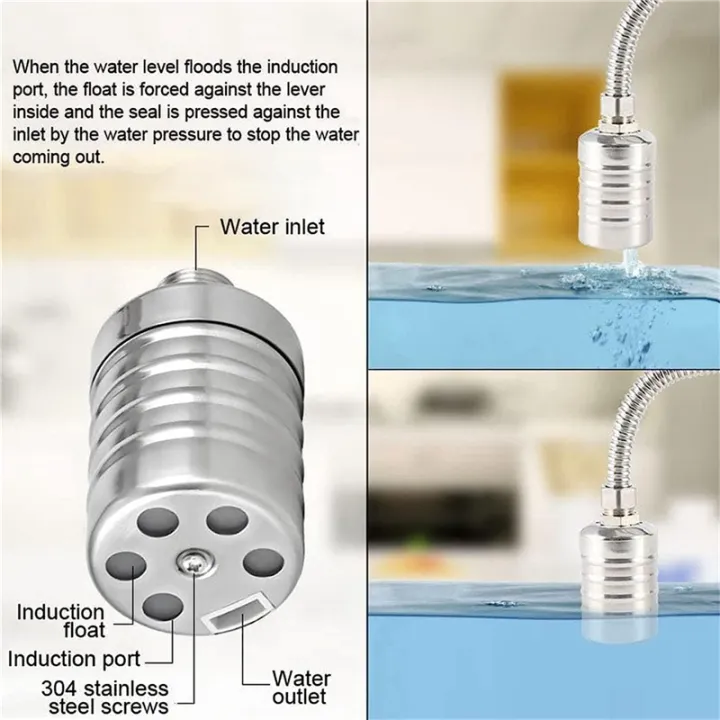 When the water level floods the induction port, the float is forced against the lever inside and the seal is pressed against the inlet by the water pressure to stop the water coming out.

Water inlet

Induction float

Induction port

304 stainless steel screws

Water outlet