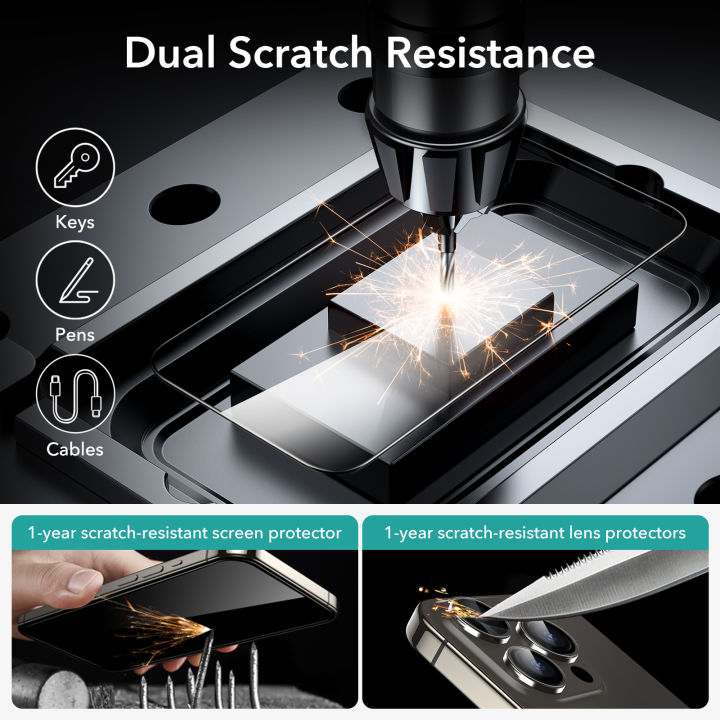 Dual Scratch Resistance

Keys

Pens

Cables

1-year scratch-resistant screen protector

1-year scratch-resistant lens protectors