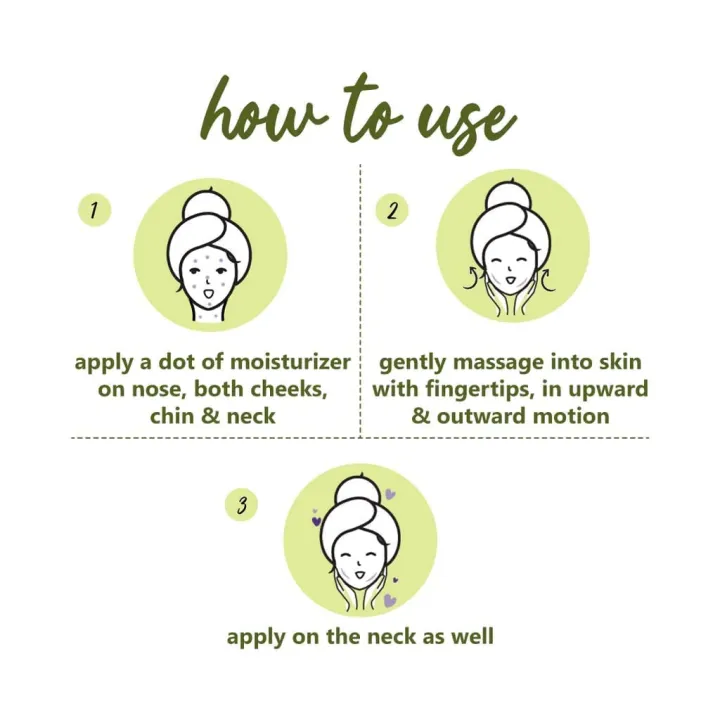 how to use

1

apply a dot of moisturizer on nose, both cheeks, chin & neck

2

gently massage into skin with fingertips, in upward & outward motion

3

apply on the neck as well