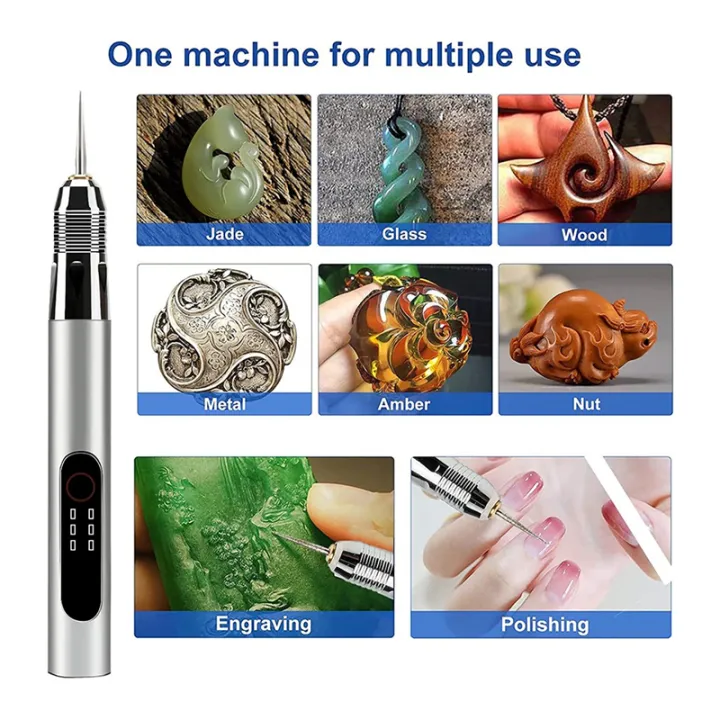 One machine for multiple use

Jade

Glass

Wood

Metal

Amber

Nut

Engraving

Polishing