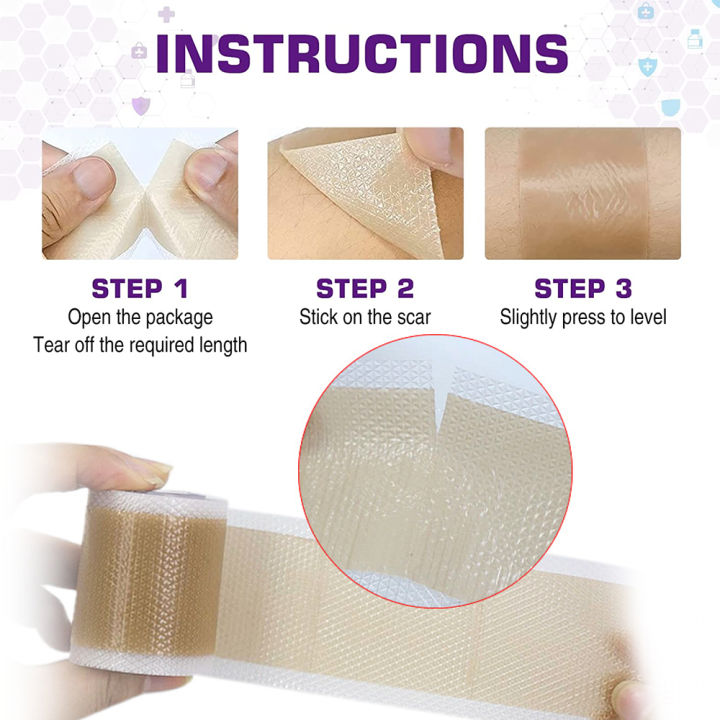 INSTRUCTIONS

STEP 1
Open the package
Tear off the required length

STEP 2
Stick on the scar

STEP 3
Slightly press to level