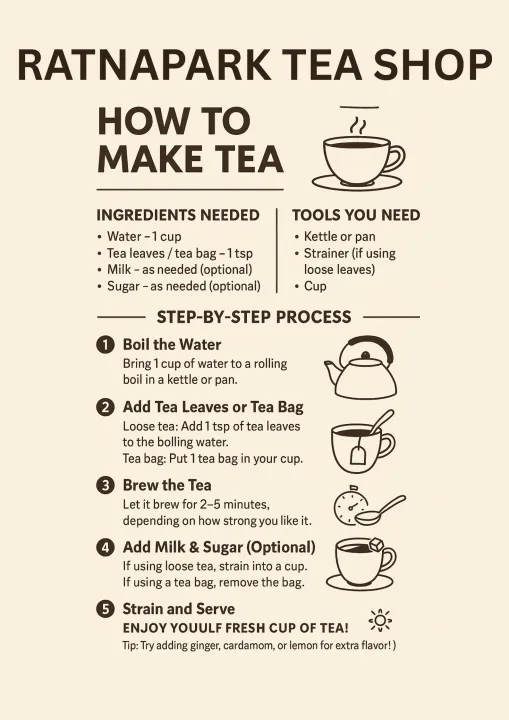 RATNAPARK TEA SHOP

HOW TO MAKE TEA

INGREDIENTS NEEDED
• Water – 1 cup
• Tea leaves / tea bag – 1 tsp
• Milk – as needed (optional)
• Sugar – as needed (optional)

TOOLS YOU NEED
• Kettle or pan
• Strainer (if using loose leaves)
• Cup

STEP-BY-STEP PROCESS

1 Boil the Water
Bring 1 cup of water to a rolling boil in a kettle or pan.

2 Add Tea Leaves or Tea Bag
Loose tea: Add 1 tsp of tea leaves to the bolling water.
Tea bag: Put 1 tea bag in your cup.

3 Brew the Tea
Let it brew for 2–5 minutes, depending on how strong you like it.

4 Add Milk & Sugar (Optional)
If using loose tea, strain into a cup.
If using a tea bag, remove the bag.

5 Strain and Serve
ENJOY YOUULF FRESH CUP OF TEA!
Tip: Try adding ginger, cardamom, or lemon for extra flavor! )