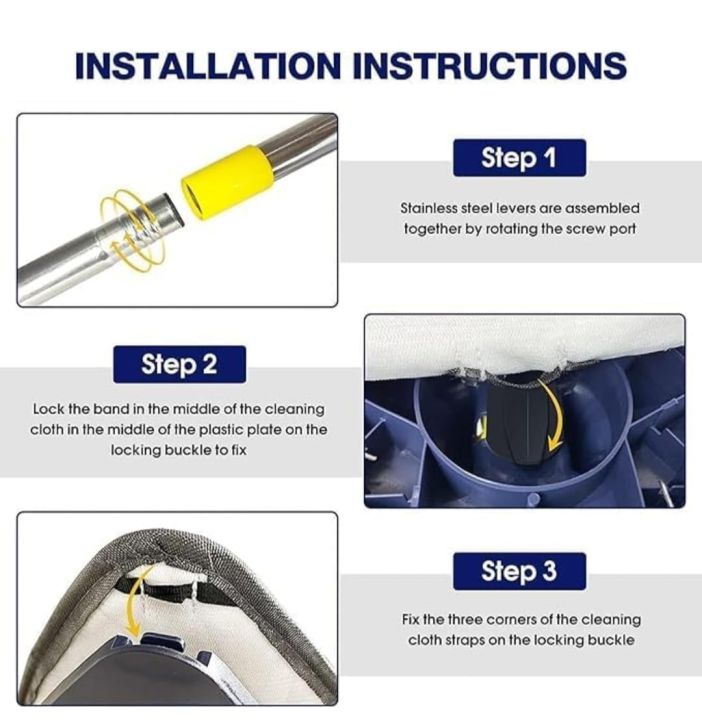 INSTALLATION INSTRUCTIONS

Step 1

Stainless steel levers are assembled together by rotating the screw port

Step 2

Lock the band in the middle of the cleaning cloth in the middle of the plastic plate on the locking buckle to fix

Step 3

Fix the three corners of the cleaning cloth straps on the locking buckle