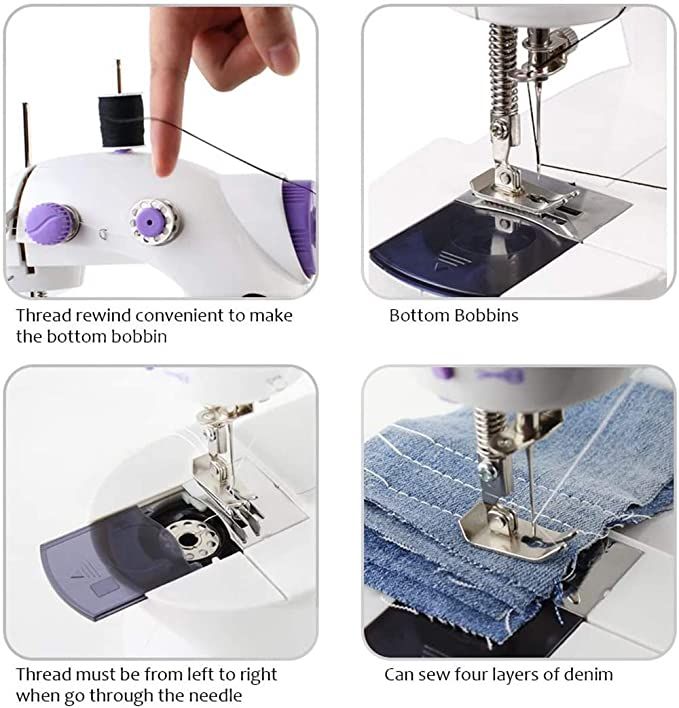 Thread rewind convenient to make the bottom bobbin

Bottom Bobbins

Thread must be from left to right when go through the needle

Can sew four layers of denim