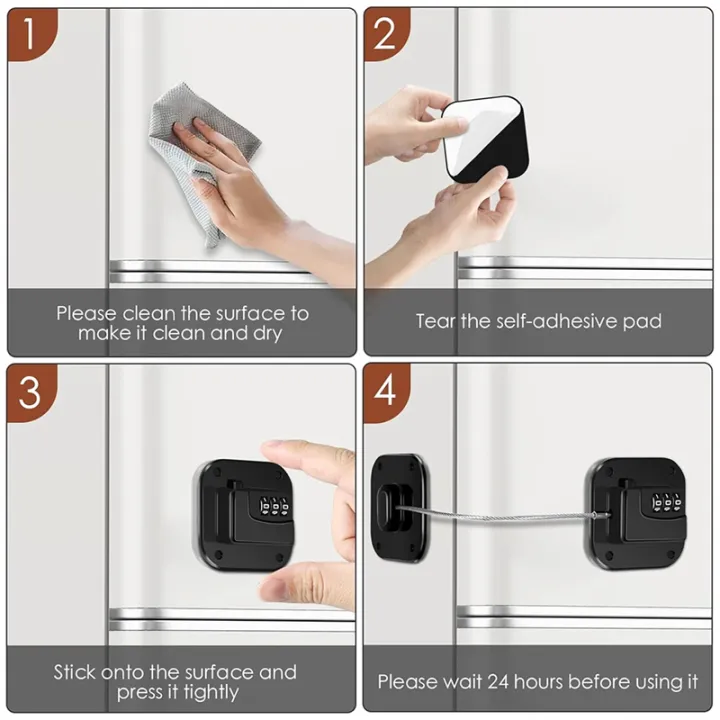 1

Please clean the surface to make it clean and dry

2

Tear the self-adhesive pad

3

Stick onto the surface and press it tightly

4

Please wait 24 hours before using it