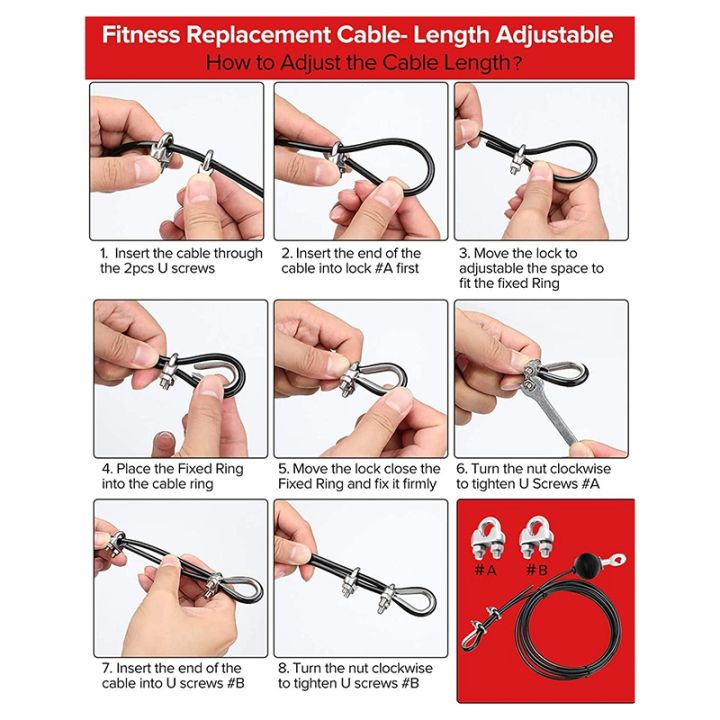 Fitness Replacement Cable- Length Adjustable
How to Adjust the Cable Length?

1. Insert the cable through the 2pcs U screws

2. Insert the end of the cable into lock #A first

3. Move the lock to adjustable the space to fit the fixed Ring

4. Place the Fixed Ring into the cable ring

5. Move the lock close the Fixed Ring and fix it firmly

6. Turn the nut clockwise to tighten U Screws #A

7. Insert the end of the cable into U screws #B

8. Turn the nut clockwise to tighten U screws #B

#A #B