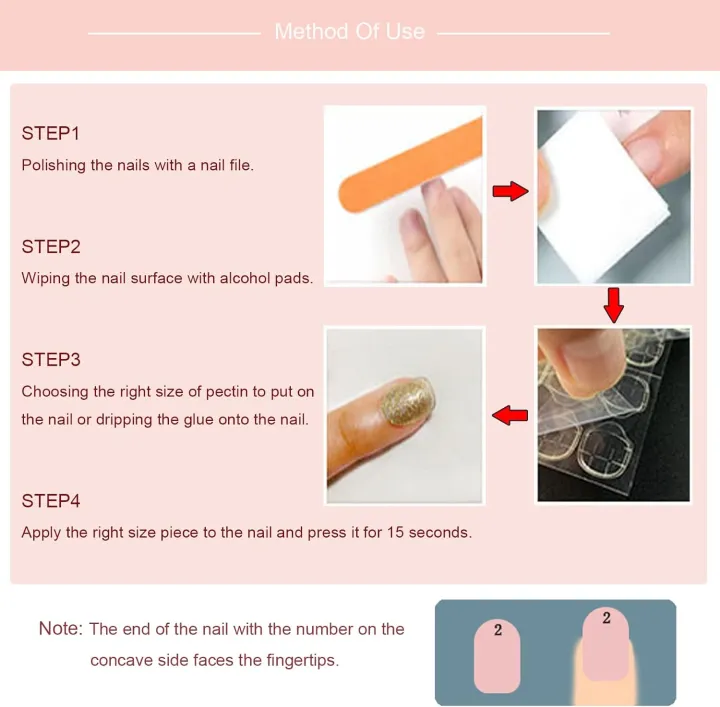 Method Of Use

STEP1
Polishing the nails with a nail file.

STEP2
Wiping the nail surface with alcohol pads.

STEP3
Choosing the right size of pectin to put on the nail or dripping the glue onto the nail.

STEP4
Apply the right size piece to the nail and press it for 15 seconds.

Note: The end of the nail with the number on the concave side faces the fingertips.

2

2