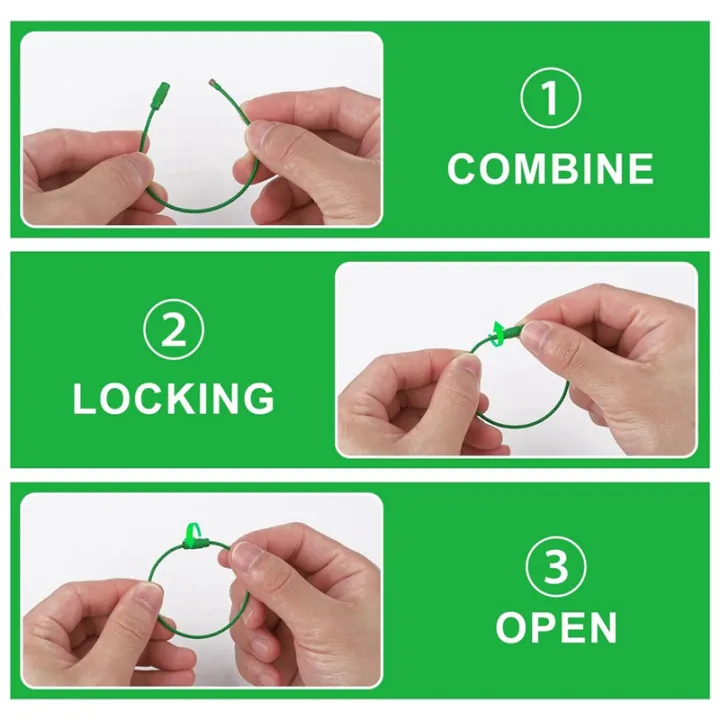 ①
COMBINE

②
LOCKING

③
OPEN