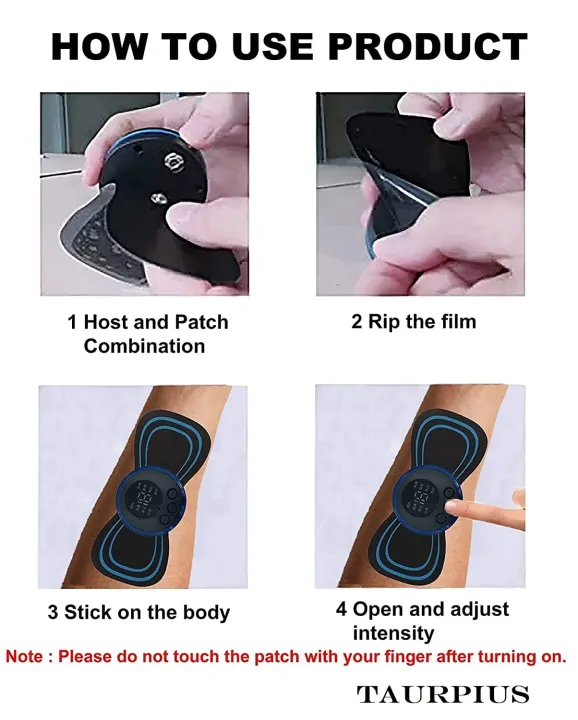 HOW TO USE PRODUCT

1 Host and Patch Combination

2 Rip the film

3 Stick on the body

4 Open and adjust intensity

Note : Please do not touch the patch with your finger after turning on.

TAURPIUS