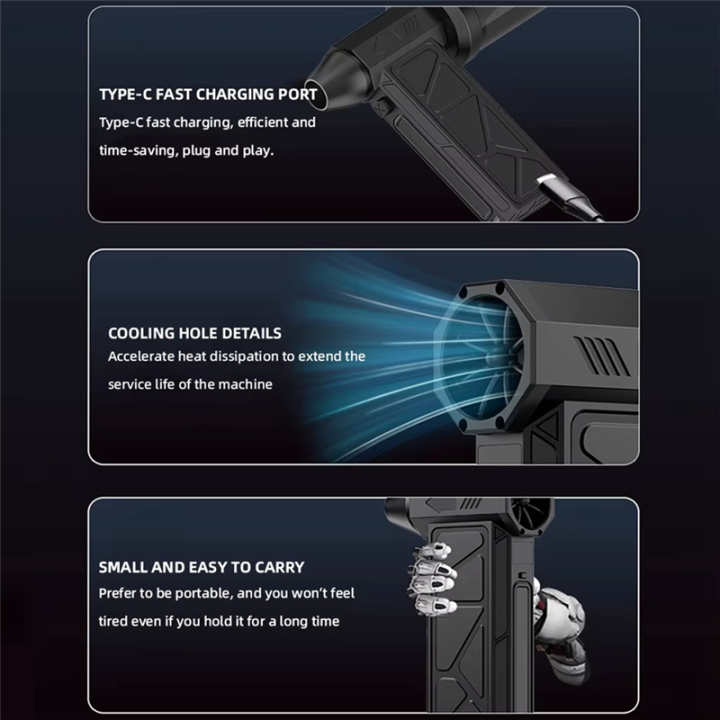 TYPE-C FAST CHARGING PORT
Type-C fast charging, efficient and time-saving, plug and play.

COOLING HOLE DETAILS
Accelerate heat dissipation to extend the service life of the machine

SMALL AND EASY TO CARRY
Prefer to be portable, and you won't feel tired even if you hold it for a long time