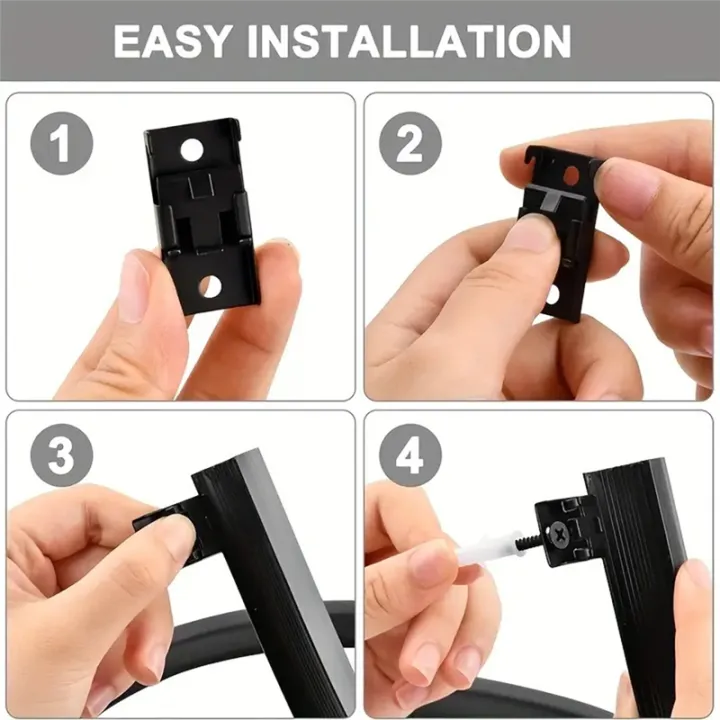 EASY INSTALLATION

1

2

3

4