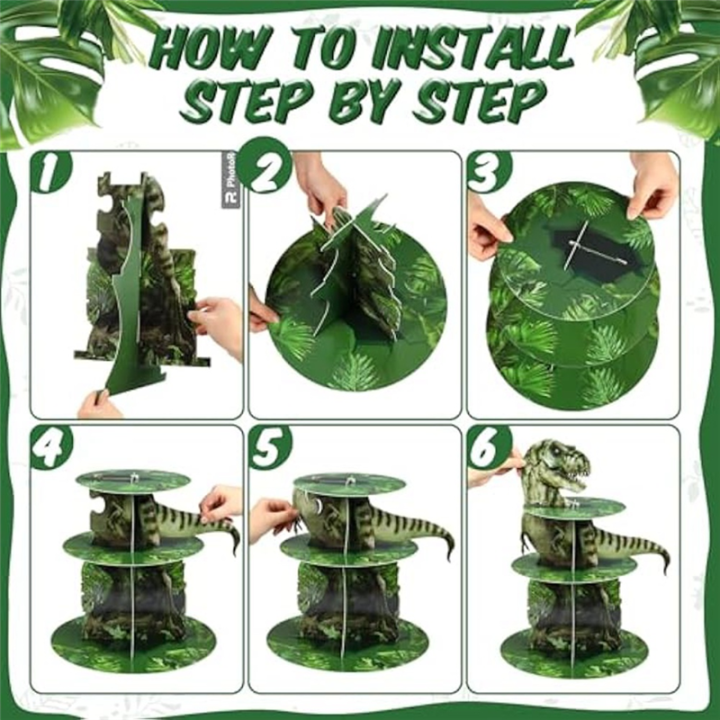 HOW TO INSTALL STEP BY STEP

1

PhotoR

2

3

4

5

6