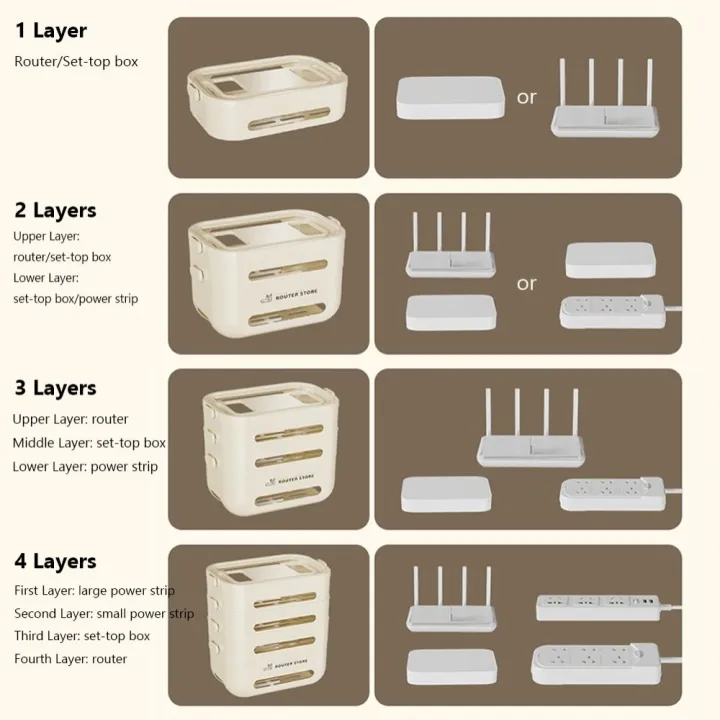 1 Layer
Router/Set-top box

or

2 Layers
Upper Layer: router/set-top box
Lower Layer: set-top box/power strip

ROUTER STORE

or

3 Layers
Upper Layer: router
Middle Layer: set-top box
Lower Layer: power strip

ROUTER STORE

4 Layers
First Layer: large power strip
Second Layer: small power strip
Third Layer: set-top box
Fourth Layer: router

ROUTER STORE