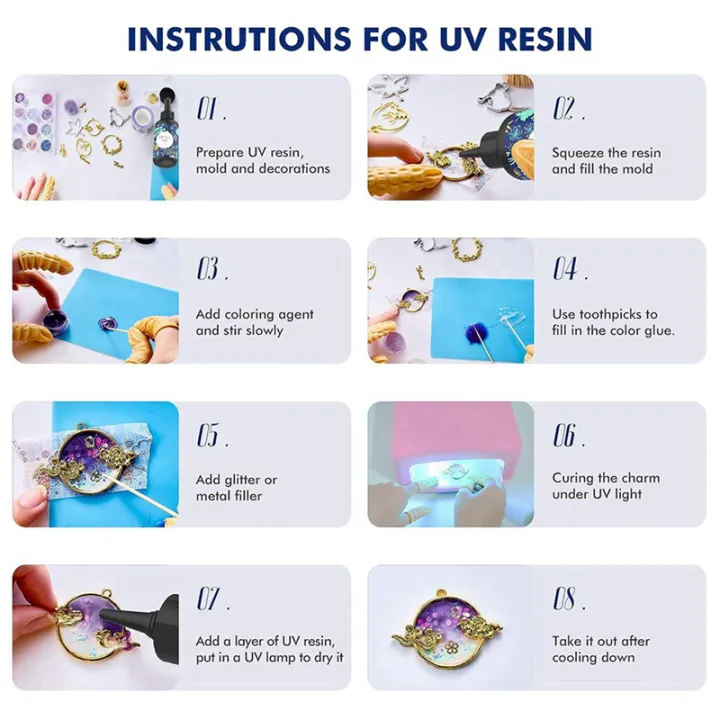 INSTRUTIONS FOR UV RESIN

01.

Prepare UV resin, mold and decorations

02.

Squeeze the resin and fill the mold

03.

Add coloring agent and stir slowly

04.

Use toothpicks to fill in the color glue.

05.

Add glitter or metal filler

06.

Curing the charm under UV light

07.

Add a layer of UV resin, put in a UV lamp to dry it

08.

Take it out after cooling down