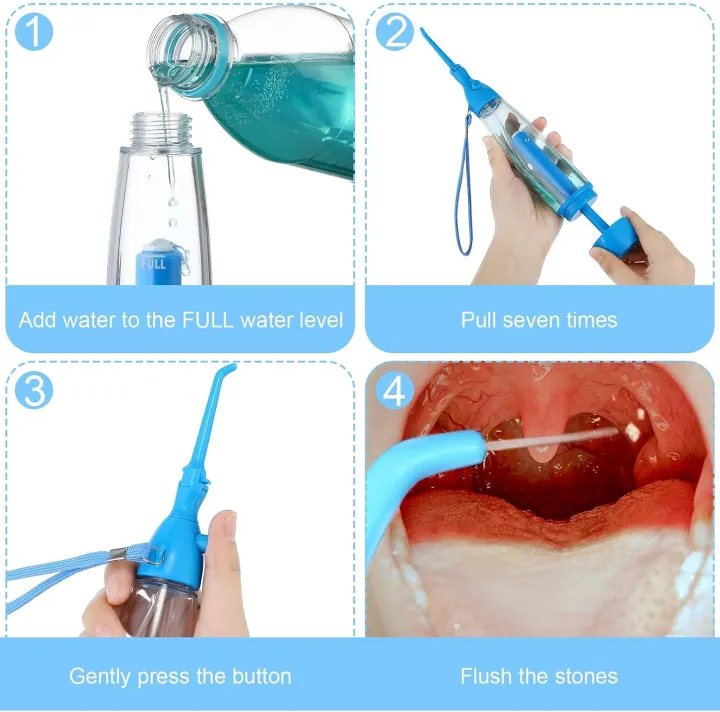 1

FULL

Add water to the FULL water level

2

Pull seven times

3

Gently press the button

4

Flush the stones