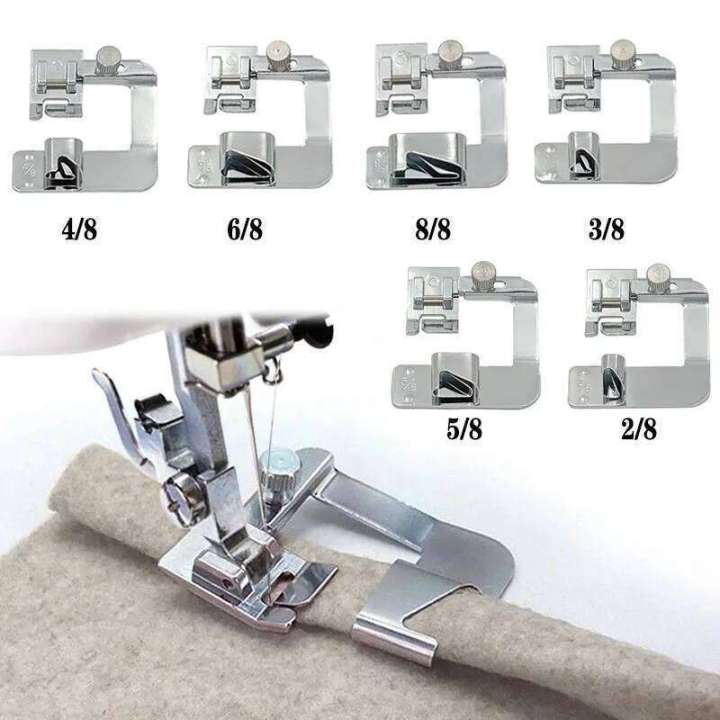 4/8

6/8

8/8

3/8

5/8

2/8