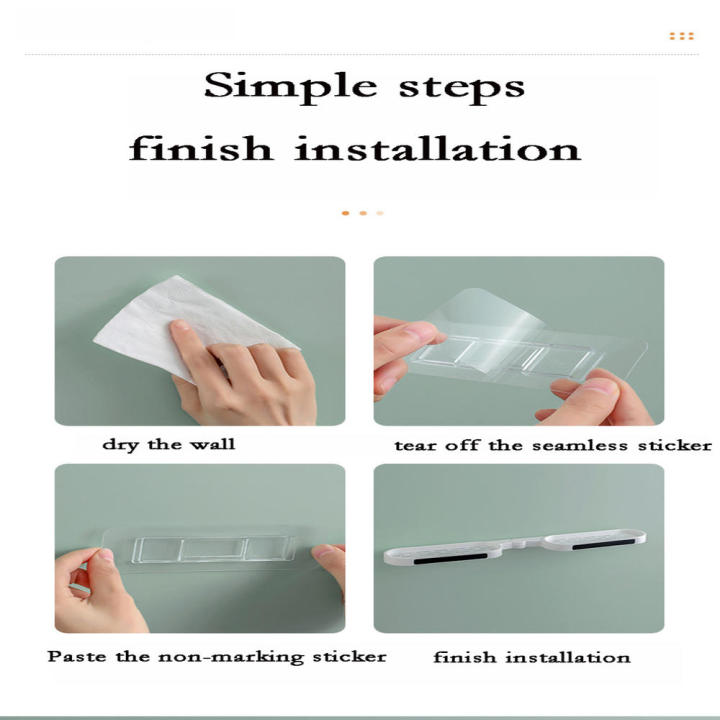 Simple steps
finish installation

dry the wall

tear off the seamless sticker

Paste the non-marking sticker

finish installation