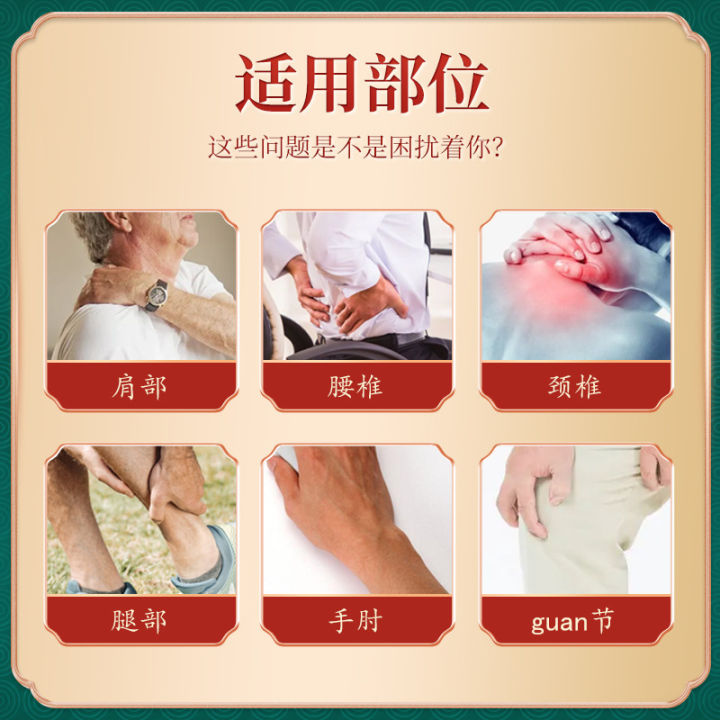 适用部位

这些问题是不是困扰着你？

肩部

腰椎

颈椎

腿部

手肘

guan节