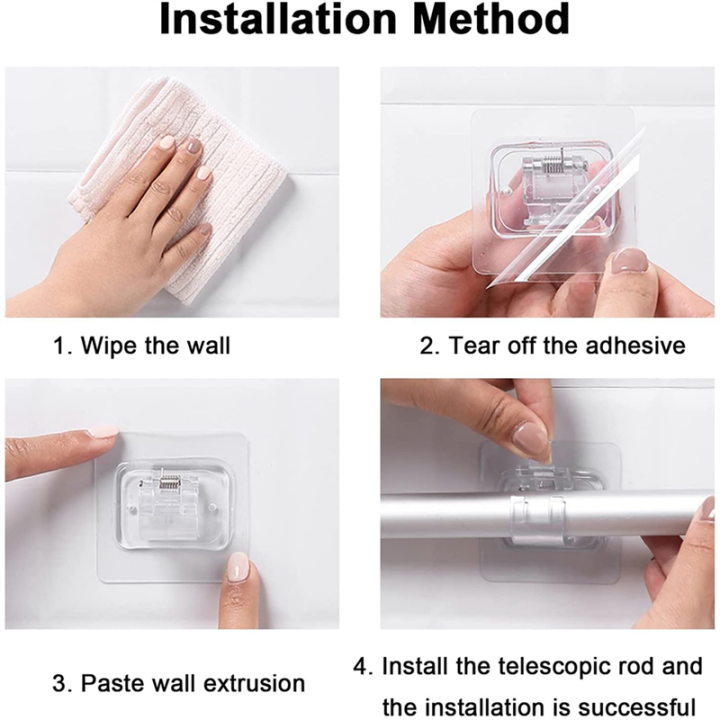 Installation Method

1. Wipe the wall

2. Tear off the adhesive

3. Paste wall extrusion

4. Install the telescopic rod and the installation is successful