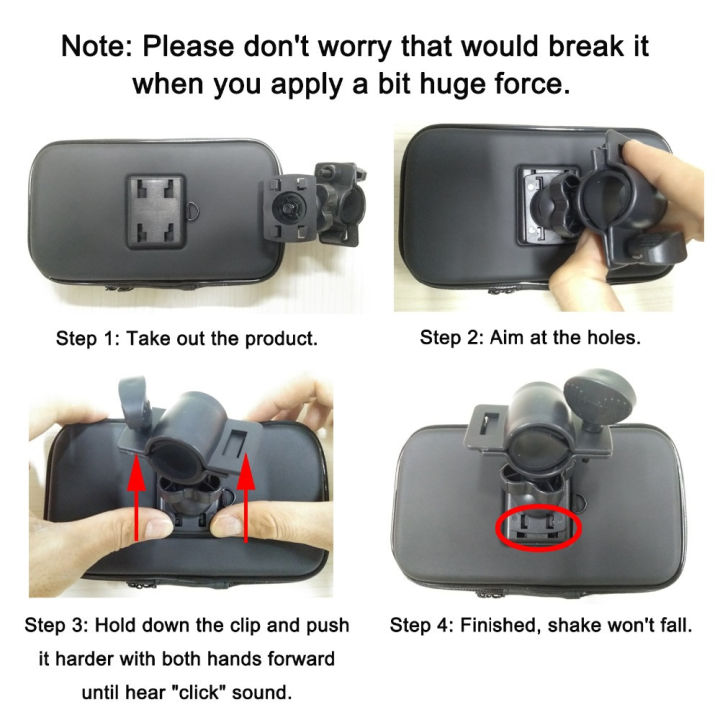 Note: Please don't worry that would break it when you apply a bit huge force.

Step 1: Take out the product.

Step 2: Aim at the holes.

Step 3: Hold down the clip and push it harder with both hands forward until hear "click" sound.

Step 4: Finished, shake won't fall.