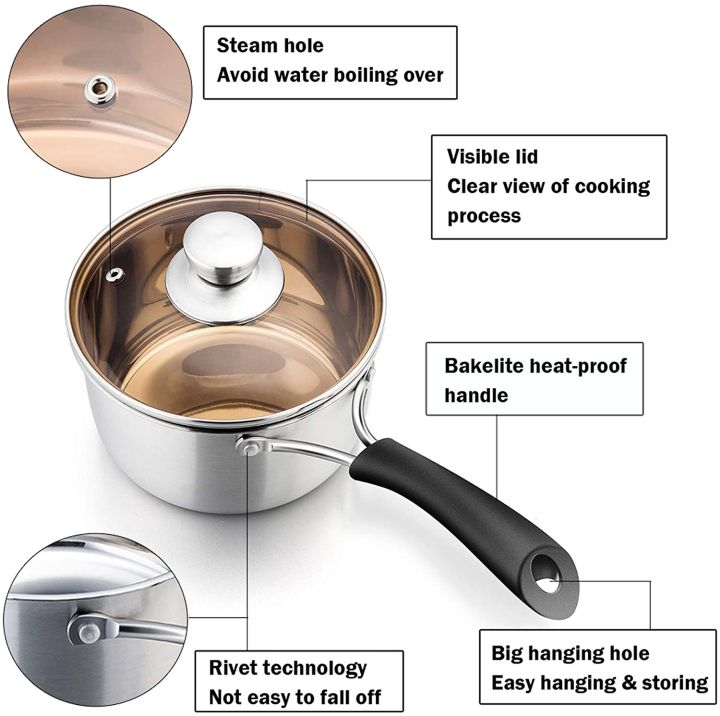 Steam hole
Avoid water boiling over

Visible lid
Clear view of cooking process

Bakelite heat-proof handle

Rivet technology
Not easy to fall off

Big hanging hole
Easy hanging & storing