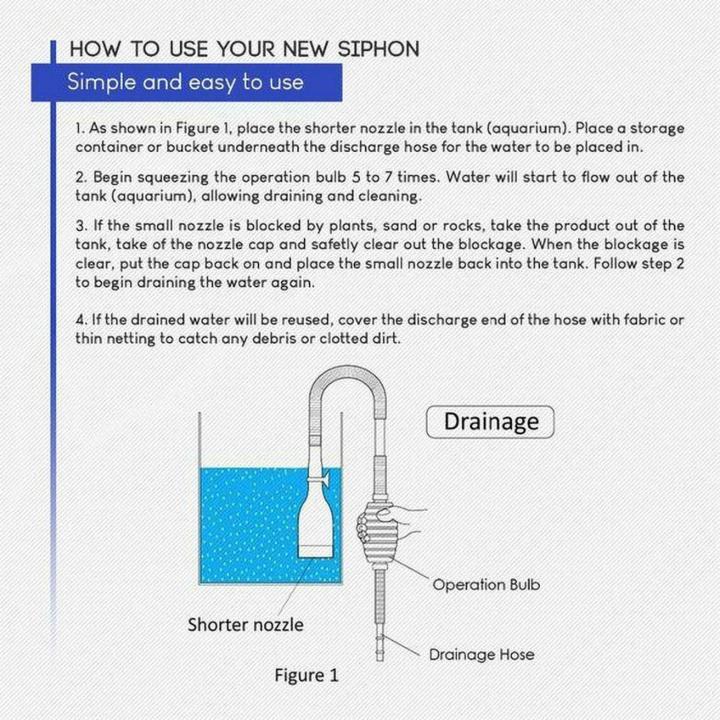 HOW TO USE YOUR NEW SIPHON

Simple and easy to use

1. As shown in Figure 1, place the shorter nozzle in the tank (aquarium). Place a storage container or bucket underneath the discharge hose for the water to be placed in.

2. Begin squeezing the operation bulb 5 to 7 times. Water will start to flow out of the tank (aquarium), allowing draining and cleaning.

3. If the small nozzle is blocked by plants, sand or rocks, take the product out of the tank, take of the nozzle cap and safetly clear out the blockage. When the blockage is clear, put the cap back on and place the small nozzle back into the tank. Follow step 2 to begin draining the water again.

4. If the drained water will be reused, cover the discharge end of the hose with fabric or thin netting to catch any debris or clotted dirt.

Drainage

Operation Bulb

Shorter nozzle

Drainage Hose

Figure 1