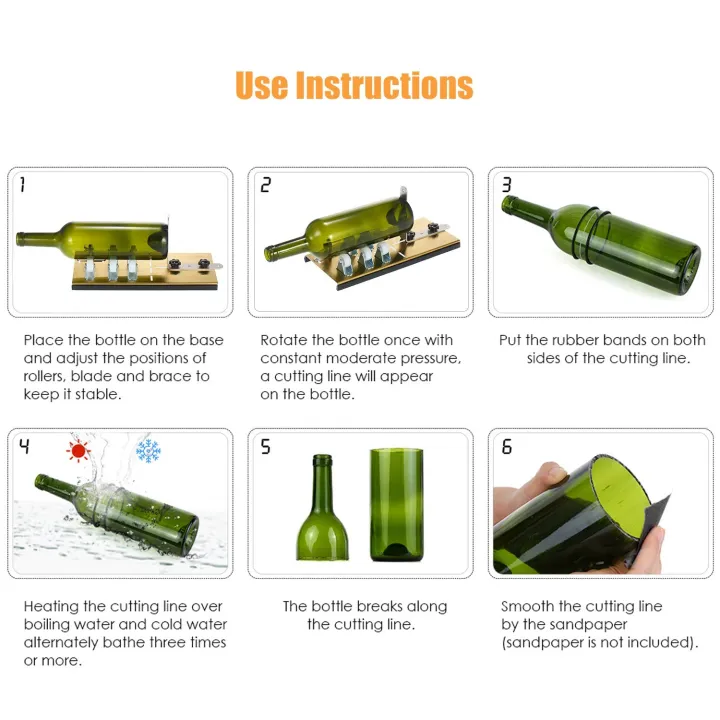 Use Instructions

1

Place the bottle on the base and adjust the positions of rollers, blade and brace to keep it stable.

2

Rotate the bottle once with constant moderate pressure, a cutting line will appear on the bottle.

3

Put the rubber bands on both sides of the cutting line.

4

Heating the cutting line over boiling water and cold water alternately bathe three times or more.

5

The bottle breaks along the cutting line.

6

Smooth the cutting line by the sandpaper (sandpaper is not included).