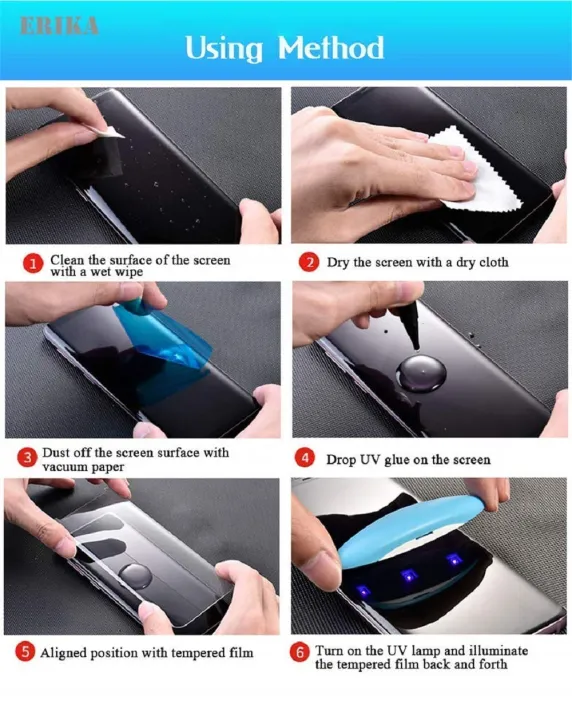 ERIKA

Using Method

1 Clean the surface of the screen with a wet wipe

2 Dry the screen with a dry cloth

3 Dust off the screen surface with vacuum paper

4 Drop UV glue on the screen

5 Aligned position with tempered film

6 Turn on the UV lamp and illuminate the tempered film back and forth