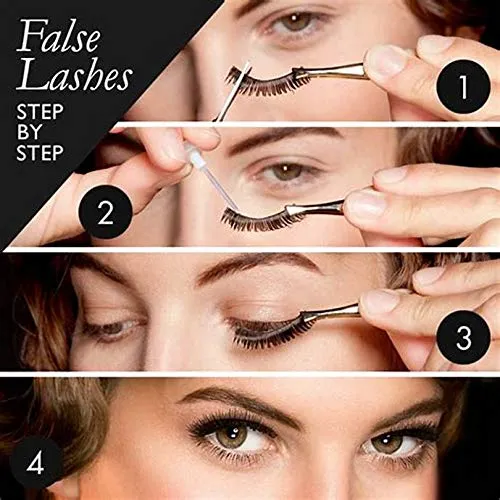 False Lashes

STEP BY STEP

1

2

3

4