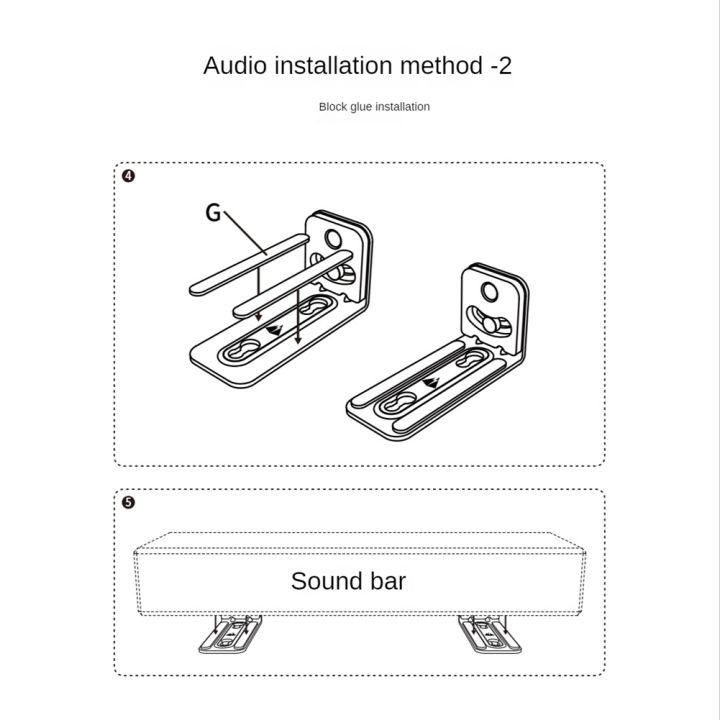 Audio installation method -2

Block glue installation

❹

G

❺

Sound bar