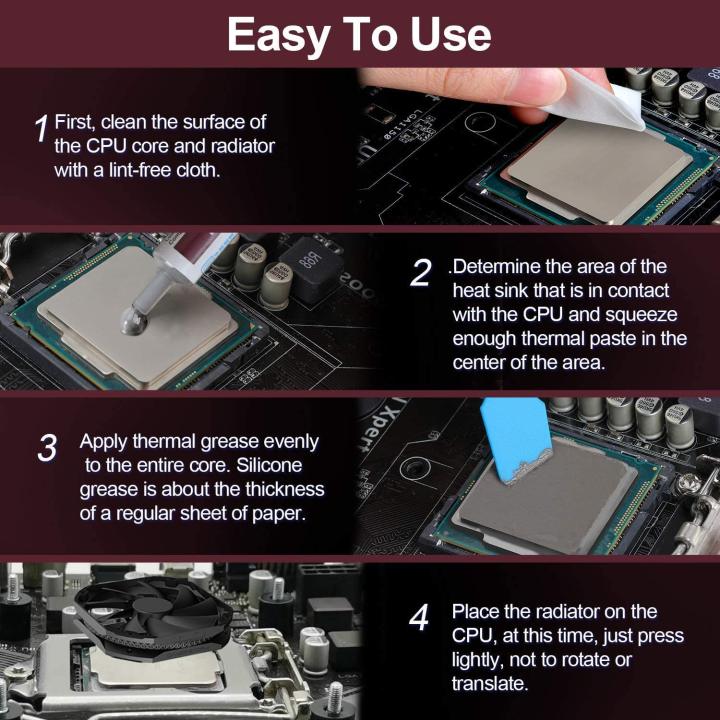 Easy To Use

1 First, clean the surface of the CPU core and radiator with a lint-free cloth.

2 .Determine the area of the heat sink that is in contact with the CPU and squeeze enough thermal paste in the center of the area.

3 Apply thermal grease evenly to the entire core. Silicone grease is about the thickness of a regular sheet of paper.

4 Place the radiator on the CPU, at this time, just press lightly, not to rotate or translate.