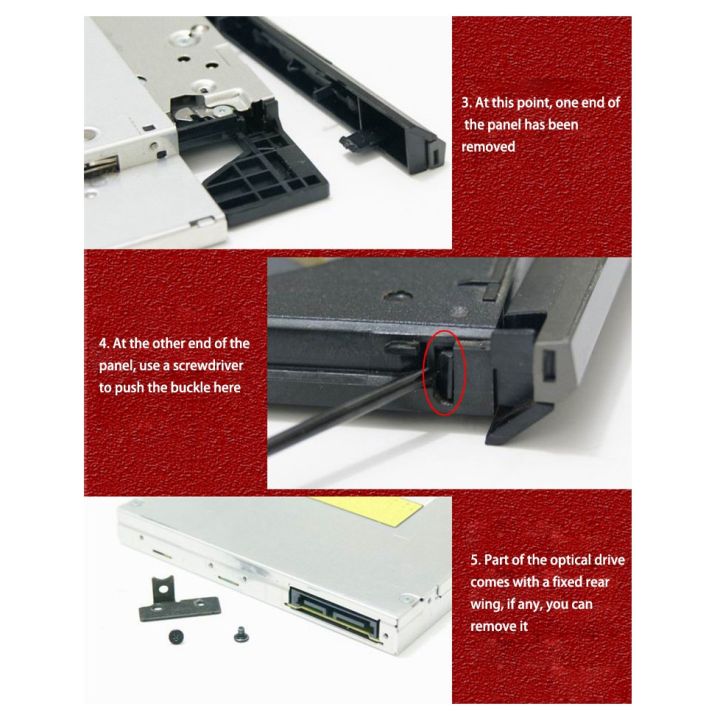 3. At this point, one end of the panel has been removed

4. At the other end of the panel, use a screwdriver to push the buckle here

5. Part of the optical drive comes with a fixed rear wing, if any, you can remove it