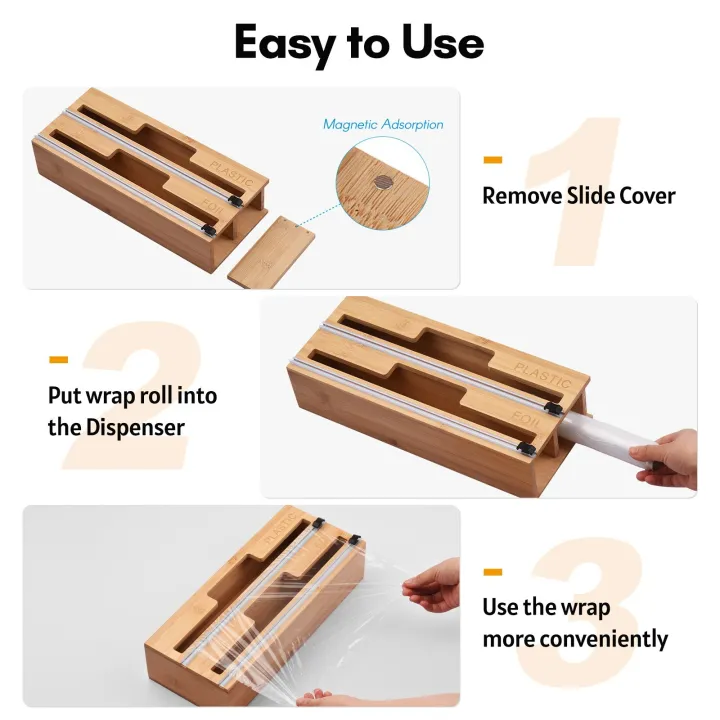 Easy to Use

PLASTIC
FOIL
Magnetic Adsorption

1
Remove Slide Cover

2
Put wrap roll into the Dispenser

PLASTIC
FOIL

PLASTIC

3
Use the wrap more conveniently