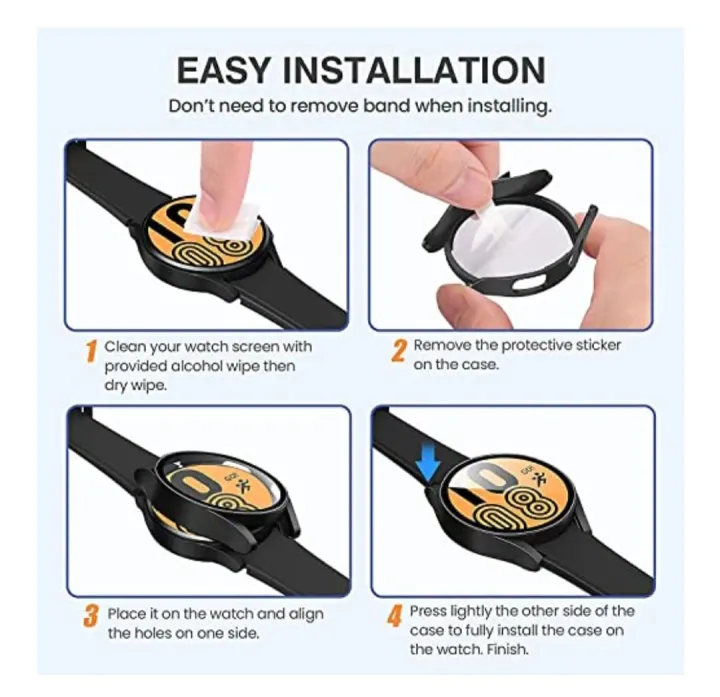 EASY INSTALLATION
Don't need to remove band when installing.

1 Clean your watch screen with provided alcohol wipe then dry wipe.

2 Remove the protective sticker on the case.

3 Place it on the watch and align the holes on one side.

4 Press lightly the other side of the case to fully install the case on the watch. Finish.