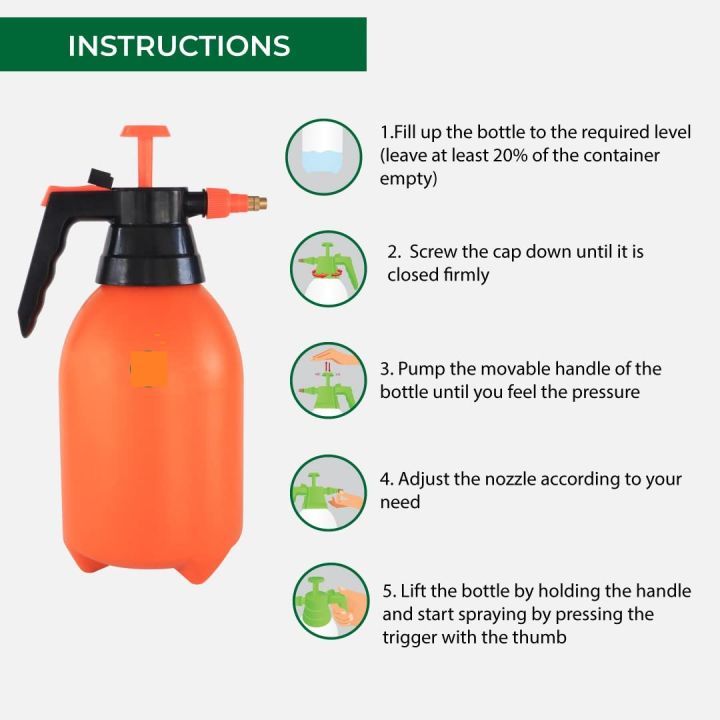 INSTRUCTIONS

1.Fill up the bottle to the required level (leave at least 20% of the container empty)

2. Screw the cap down until it is closed firmly

3. Pump the movable handle of the bottle until you feel the pressure

4. Adjust the nozzle according to your need

5. Lift the bottle by holding the handle and start spraying by pressing the trigger with the thumb