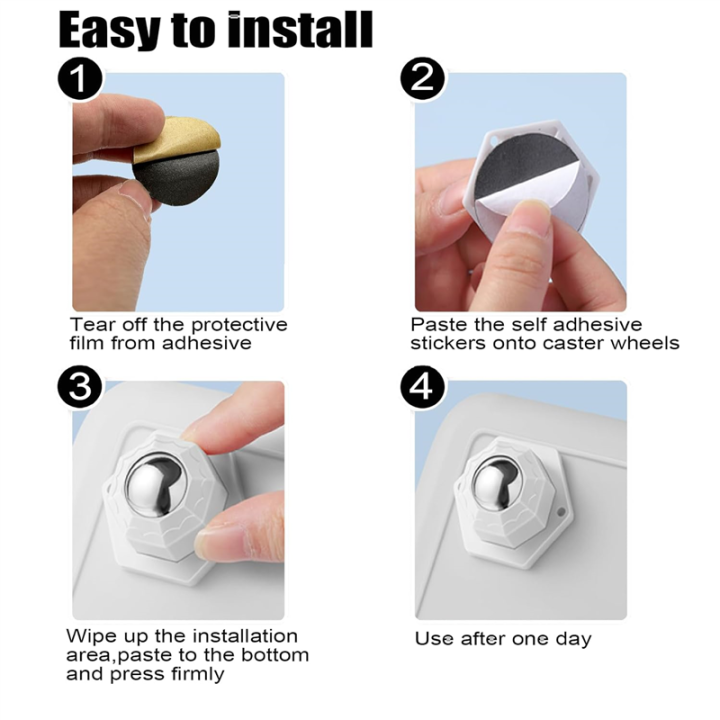 Easy to install

1

Tear off the protective film from adhesive

2

Paste the self adhesive stickers onto caster wheels

3

Wipe up the installation area,paste to the bottom and press firmly

4

Use after one day