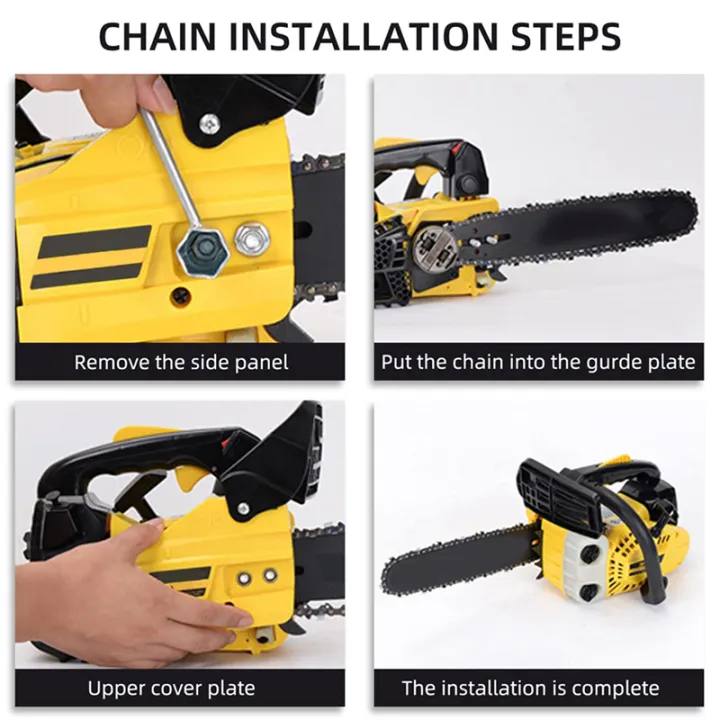 CHAIN INSTALLATION STEPS

Remove the side panel

Put the chain into the gurde plate

Upper cover plate

The installation is complete