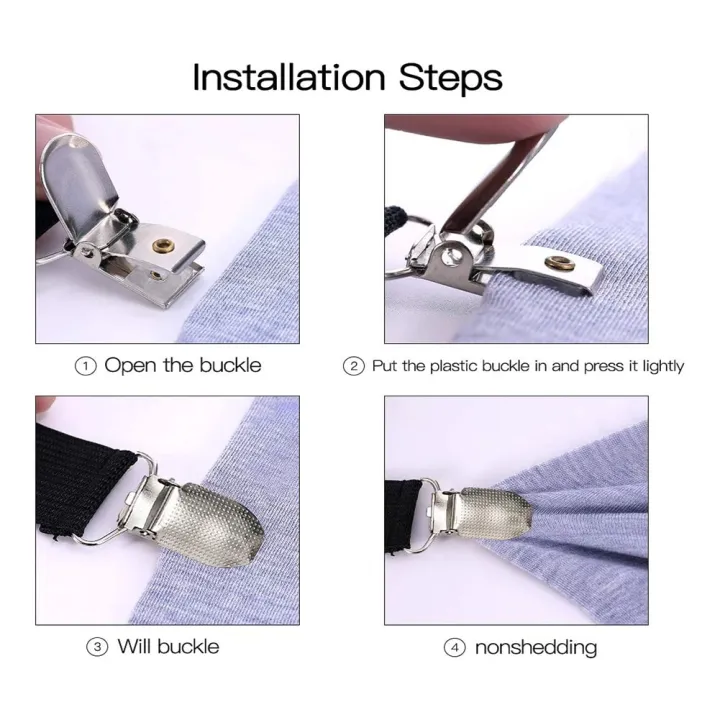 Installation Steps

① Open the buckle

② Put the plastic buckle in and press it lightly

③ Will buckle

④ nonshedding