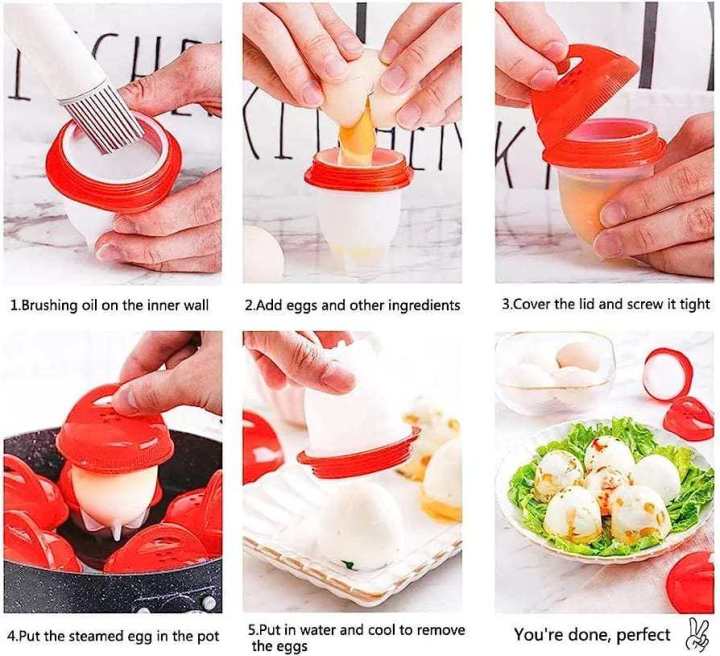 1.Brushing oil on the inner wall

2.Add eggs and other ingredients

3.Cover the lid and screw it tight

4.Put the steamed egg in the pot

5.Put in water and cool to remove the eggs

You're done, perfect