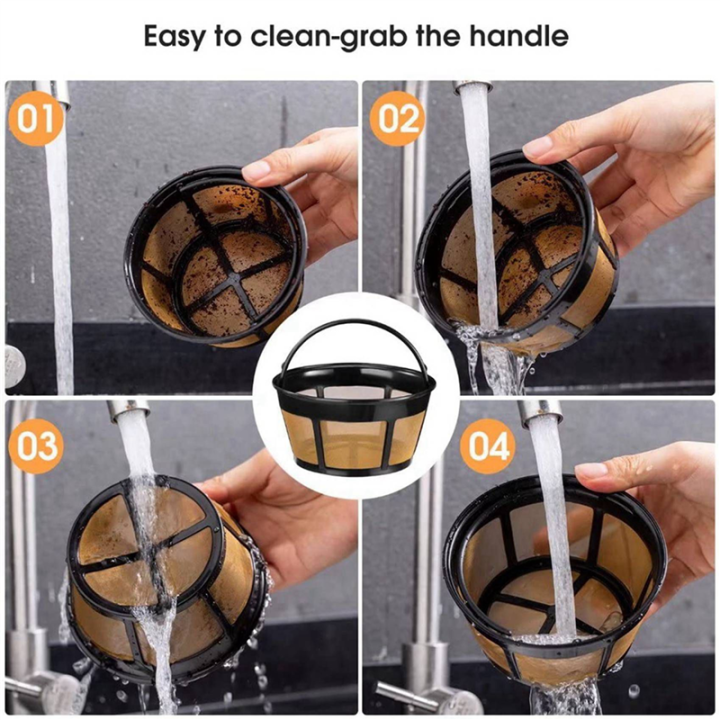 Easy to clean-grab the handle

01

02

03

04