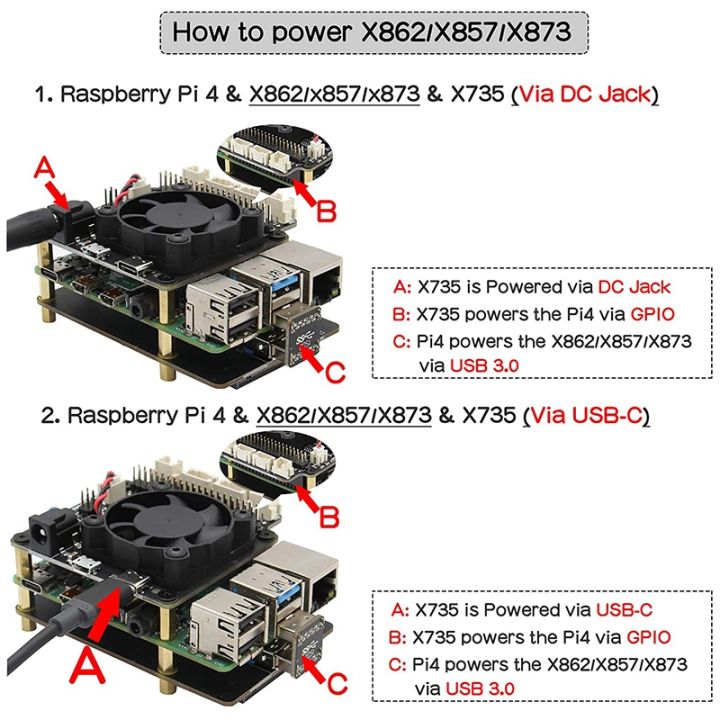 How to power X862/X857/X873

1. Raspberry Pi 4 & X862/x857/x873 & X735 (Via DC Jack)

A

B

C

A: X735 is Powered via DC Jack
B: X735 powers the Pi4 via GPIO
C: Pi4 powers the X862/X857/X873 via USB 3.0

2. Raspberry Pi 4 & X862/X857/X873 & X735 (Via USB-C)

B

A

C

A: X735 is Powered via USB-C
B: X735 powers the Pi4 via GPIO
C: Pi4 powers the X862/X857/X873 via USB 3.0