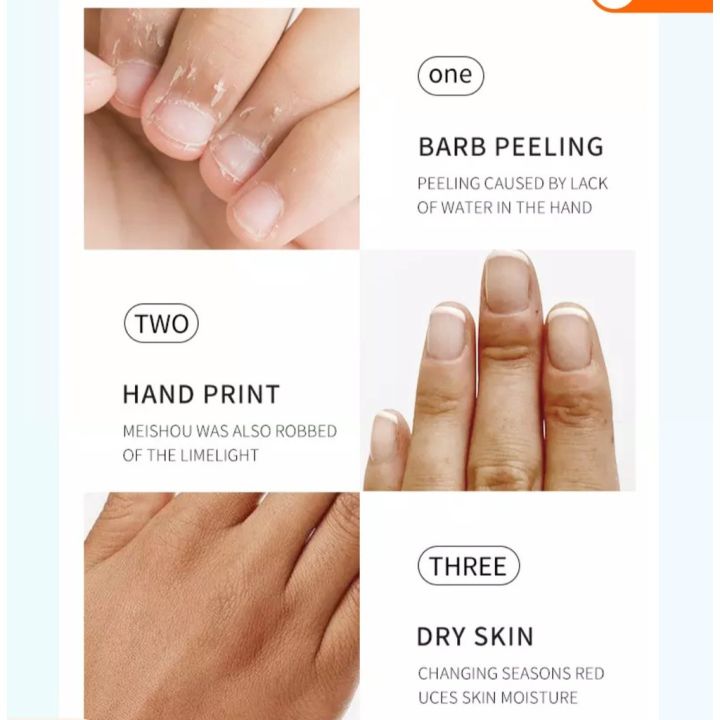 one

BARB PEELING

PEELING CAUSED BY LACK OF WATER IN THE HAND

TWO

HAND PRINT

MEISHOU WAS ALSO ROBBED OF THE LIMELIGHT

THREE

DRY SKIN

CHANGING SEASONS RED UCES SKIN MOISTURE