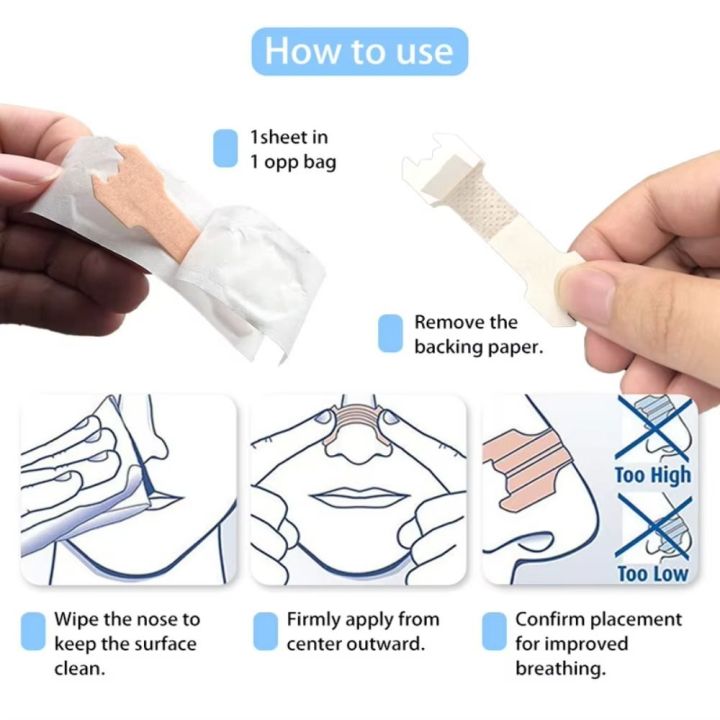 How to use

1sheet in
1 opp bag

Remove the
backing paper.

Too High

Too Low

Wipe the nose to keep the surface clean.

Firmly apply from center outward.

Confirm placement for improved breathing.