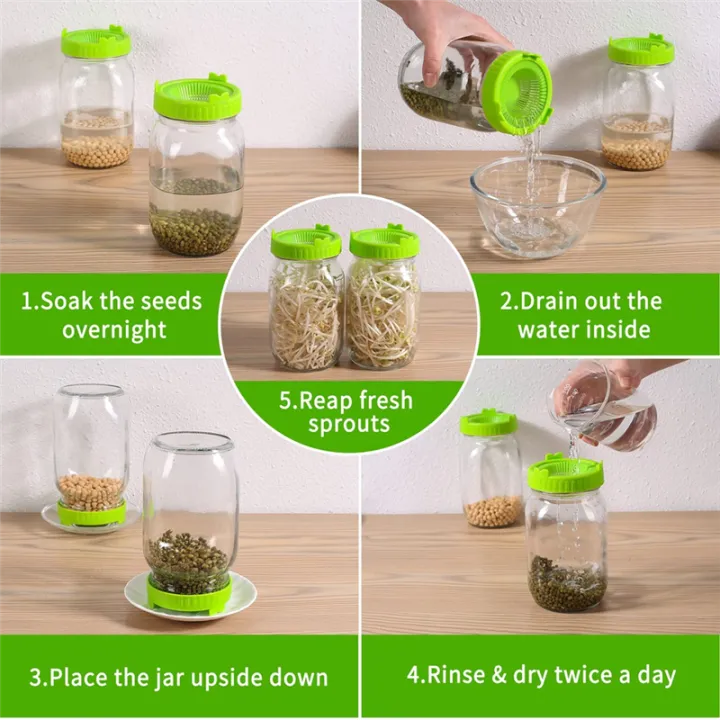 1.Soak the seeds overnight

2.Drain out the water inside

5.Reap fresh sprouts

3.Place the jar upside down

4.Rinse & dry twice a day