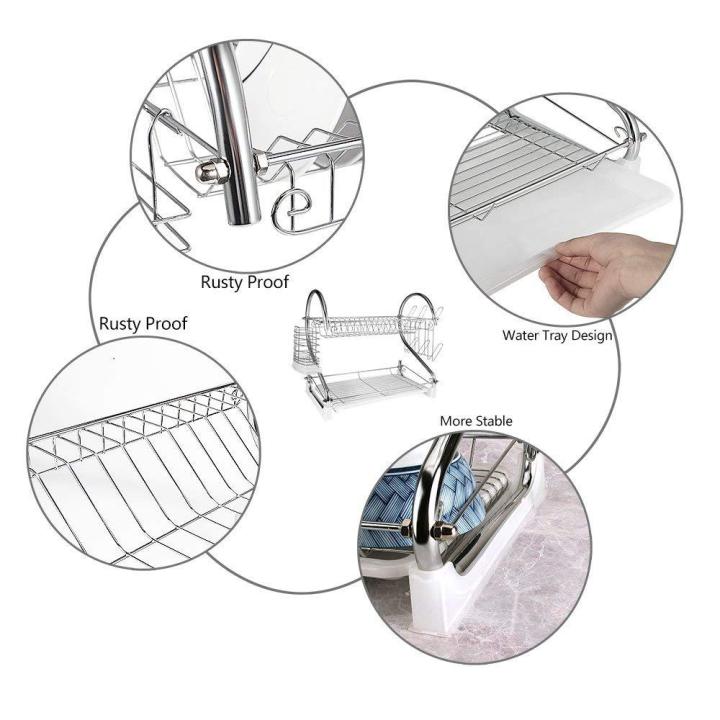 Rusty Proof

Rusty Proof

Water Tray Design

More Stable