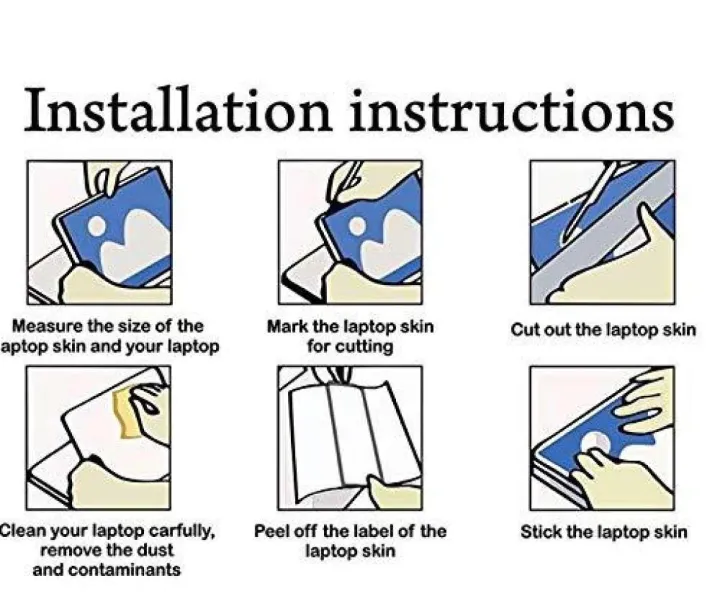 Installation instructions

Measure the size of the aptop skin and your laptop

Mark the laptop skin for cutting

Cut out the laptop skin

Clean your laptop carfully, remove the dust and contaminants

Peel off the label of the laptop skin

Stick the laptop skin